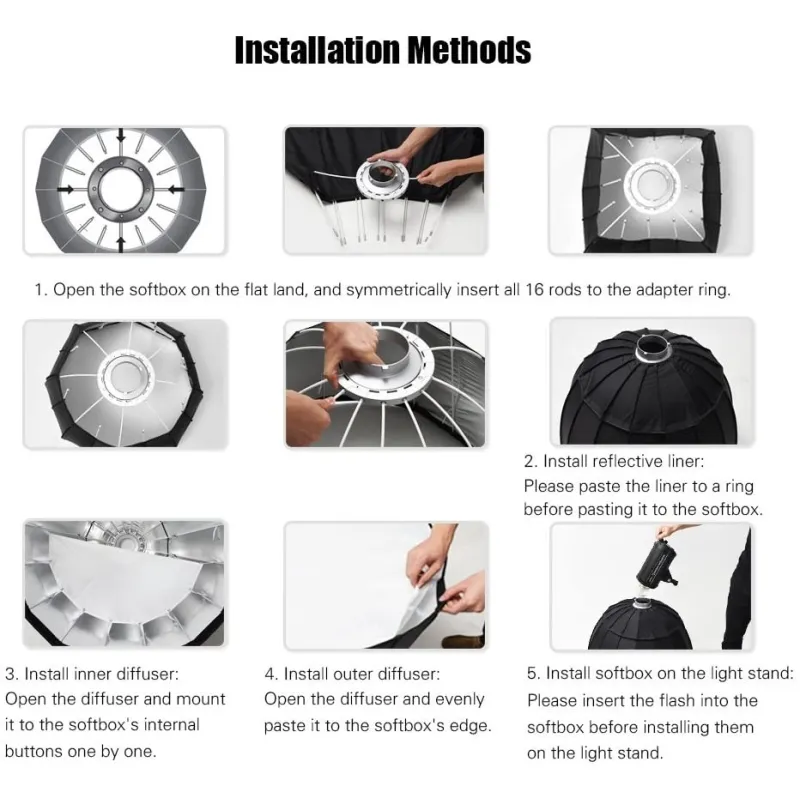 Installation Methods

1. Open the softbox on the flat land, and symmetrically insert all 16 rods to the adapter ring.

2. Install reflective liner:
Please paste the liner to a ring before pasting it to the softbox.

3. Install inner diffuser:
Open the diffuser and mount it to the softbox's internal buttons one by one.

4. Install outer diffuser:
Open the diffuser and evenly paste it to the softbox's edge.

5. Install softbox on the light stand:
Please insert the flash into the softbox before installing them on the light stand.