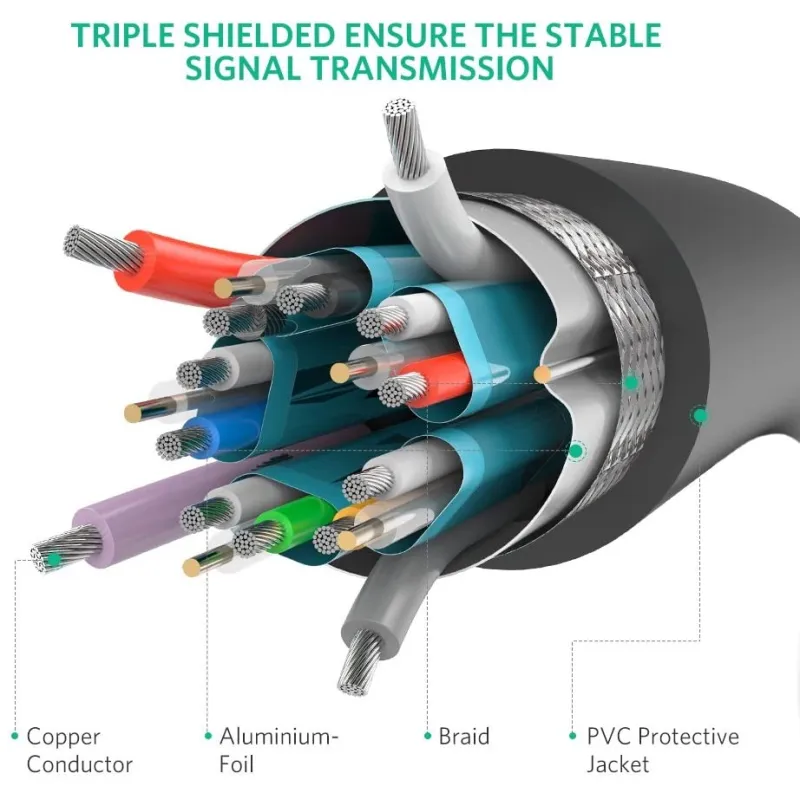 TRIPLE SHIELDED ENSURE THE STABLE SIGNAL TRANSMISSION

Copper Conductor

Aluminium-Foil

Braid

PVC Protective Jacket