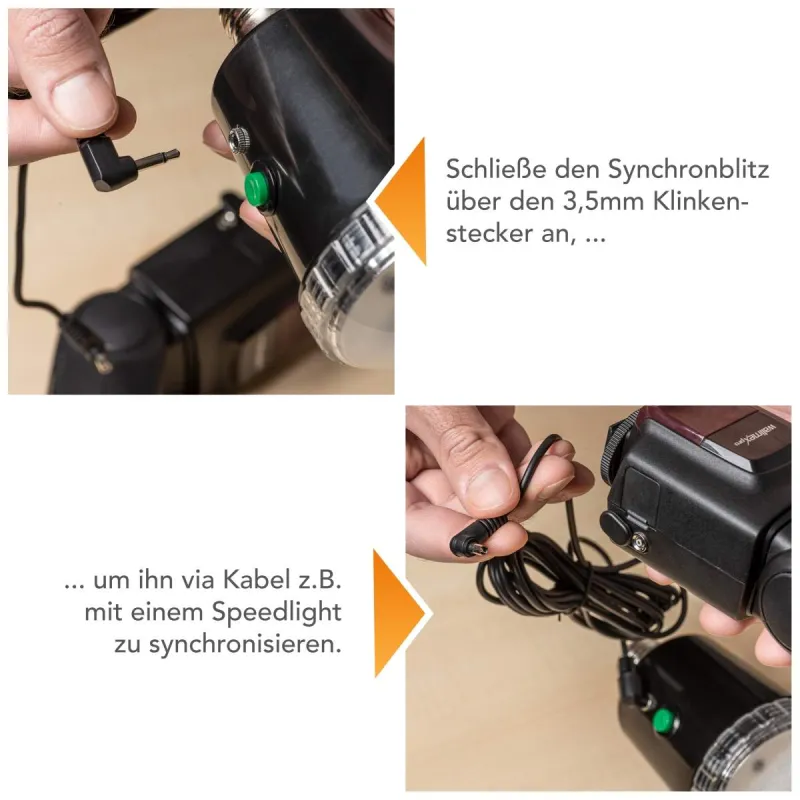 Schließe den Synchronblitz über den 3,5mm Klinkenstecker an, ...

walimex pro

... um ihn via Kabel z.B. mit einem Speedlight zu synchronisieren.