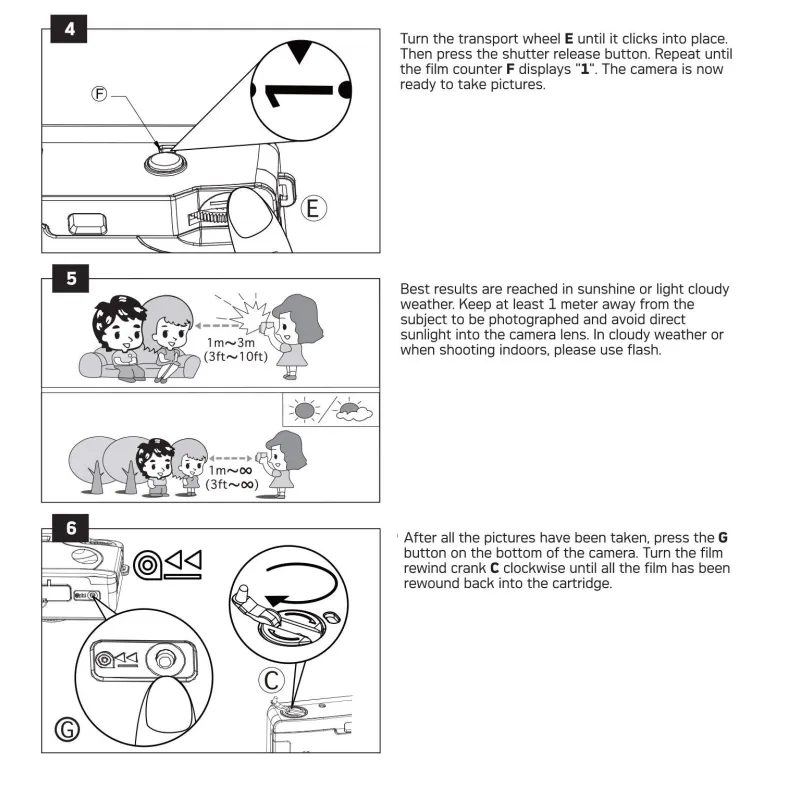 4

F

1

E

Turn the transport wheel **E** until it clicks into place. Then press the shutter release button. Repeat until the film counter **F** displays "**1**". The camera is now ready to take pictures.

5

1m~3m
(3ft~10ft)

1m~∞
(3ft~∞)

Best results are reached in sunshine or light cloudy weather. Keep at least 1 meter away from the subject to be photographed and avoid direct sunlight into the camera lens. In cloudy weather or when shooting indoors, please use flash.

6

C

G

After all the pictures have been taken, press the **G** button on the bottom of the camera. Turn the film rewind crank **C** clockwise until all the film has been rewound back into the cartridge.