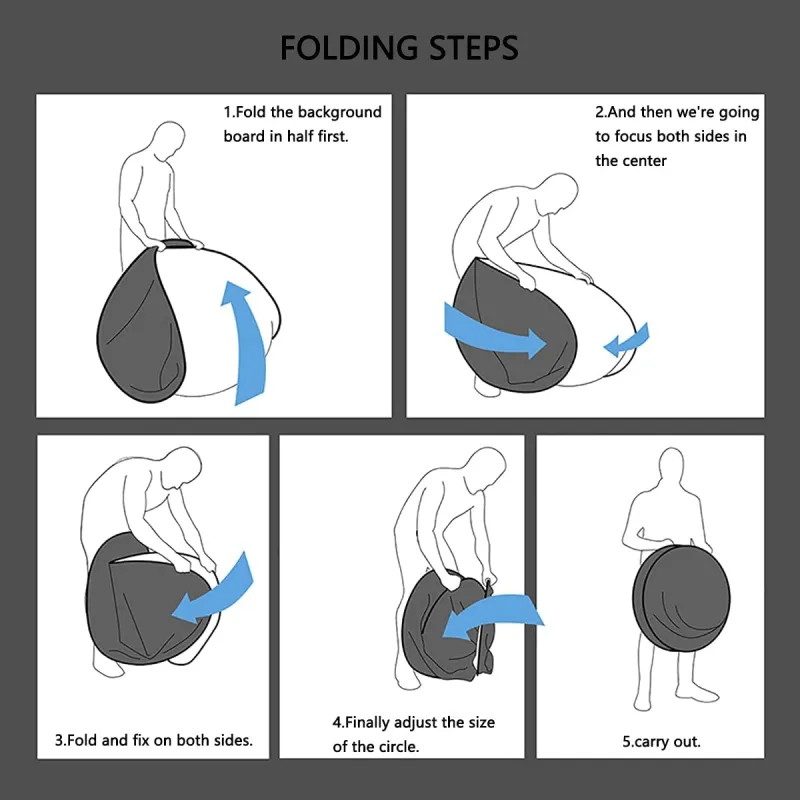 FOLDING STEPS

1.Fold the background board in half first.

2.And then we're going to focus both sides in the center

3.Fold and fix on both sides.

4.Finally adjust the size of the circle.

5.carry out.