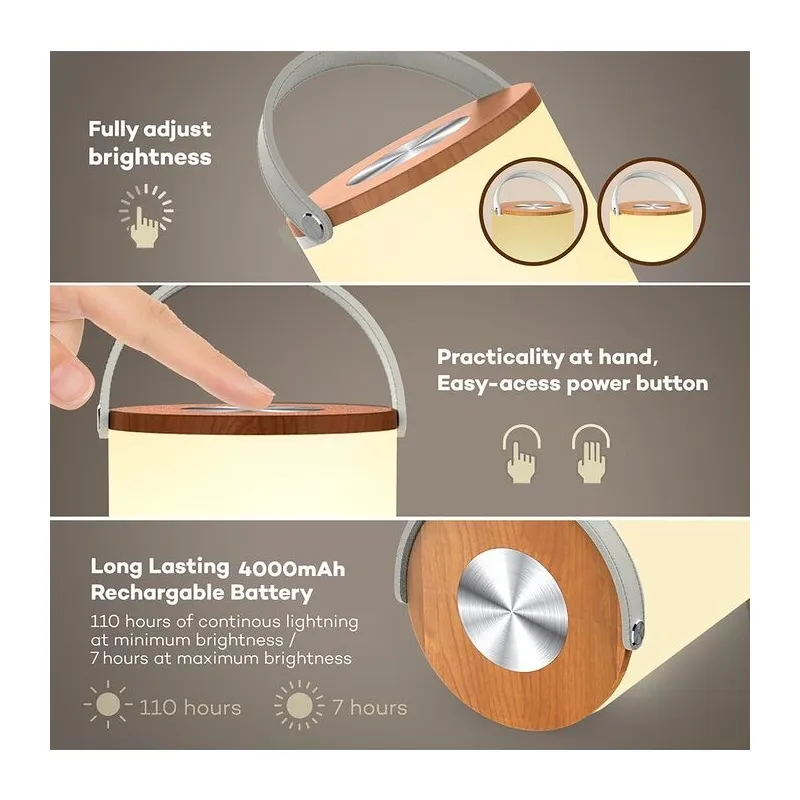 Fully adjust brightness

Practicality at hand, Easy-acess power button

Long Lasting 4000mAh Rechargable Battery

110 hours of continous lightning at minimum brightness / 7 hours at maximum brightness

110 hours

7 hours