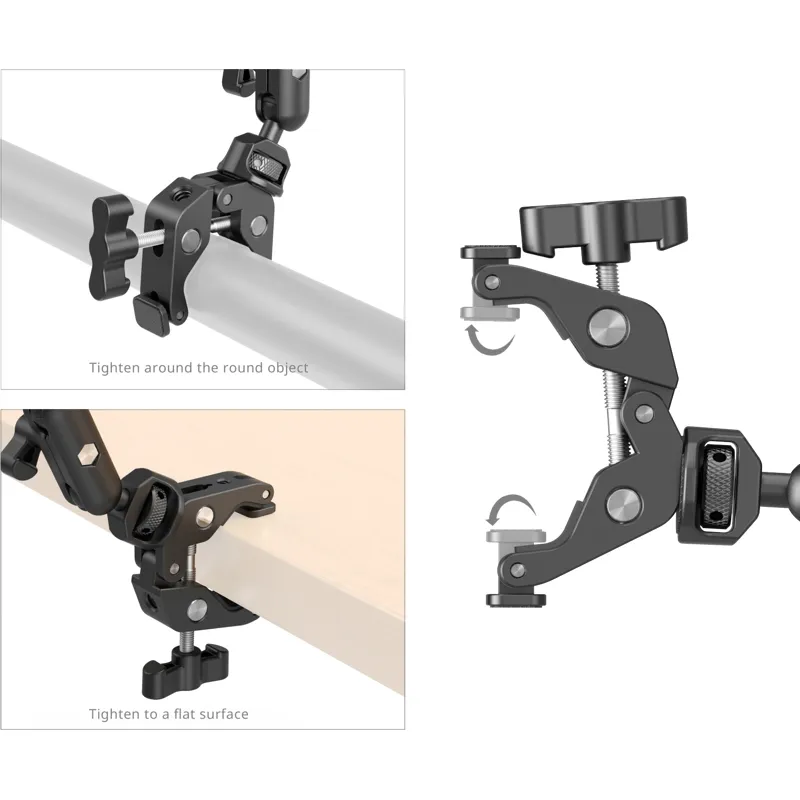 Tighten around the round object

Tighten to a flat surface