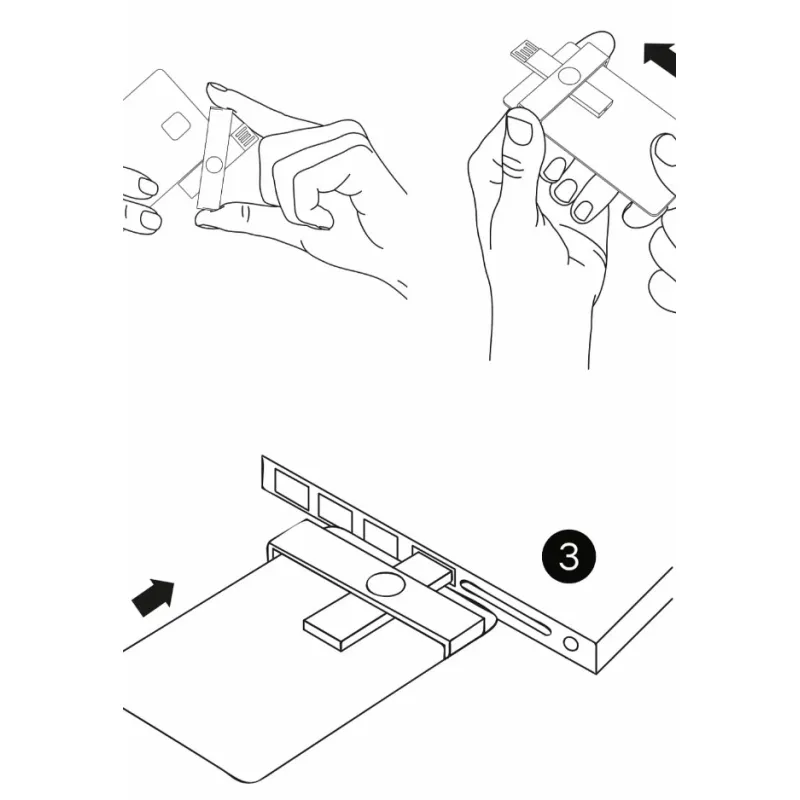 3